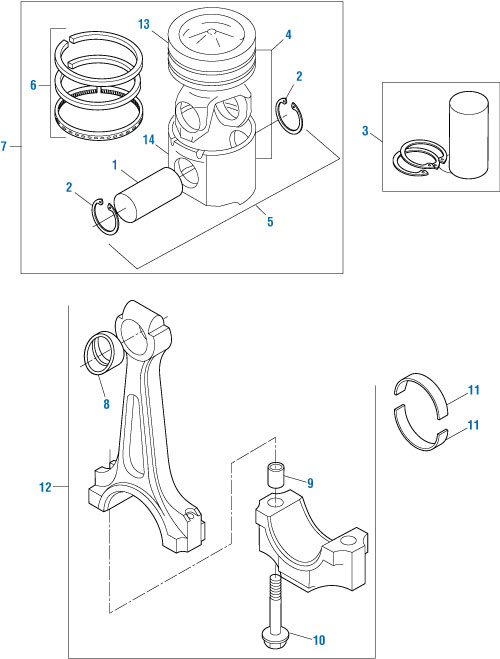 13
4
6
2
3
7
14
1
2
5
8
11
11
12
9
10